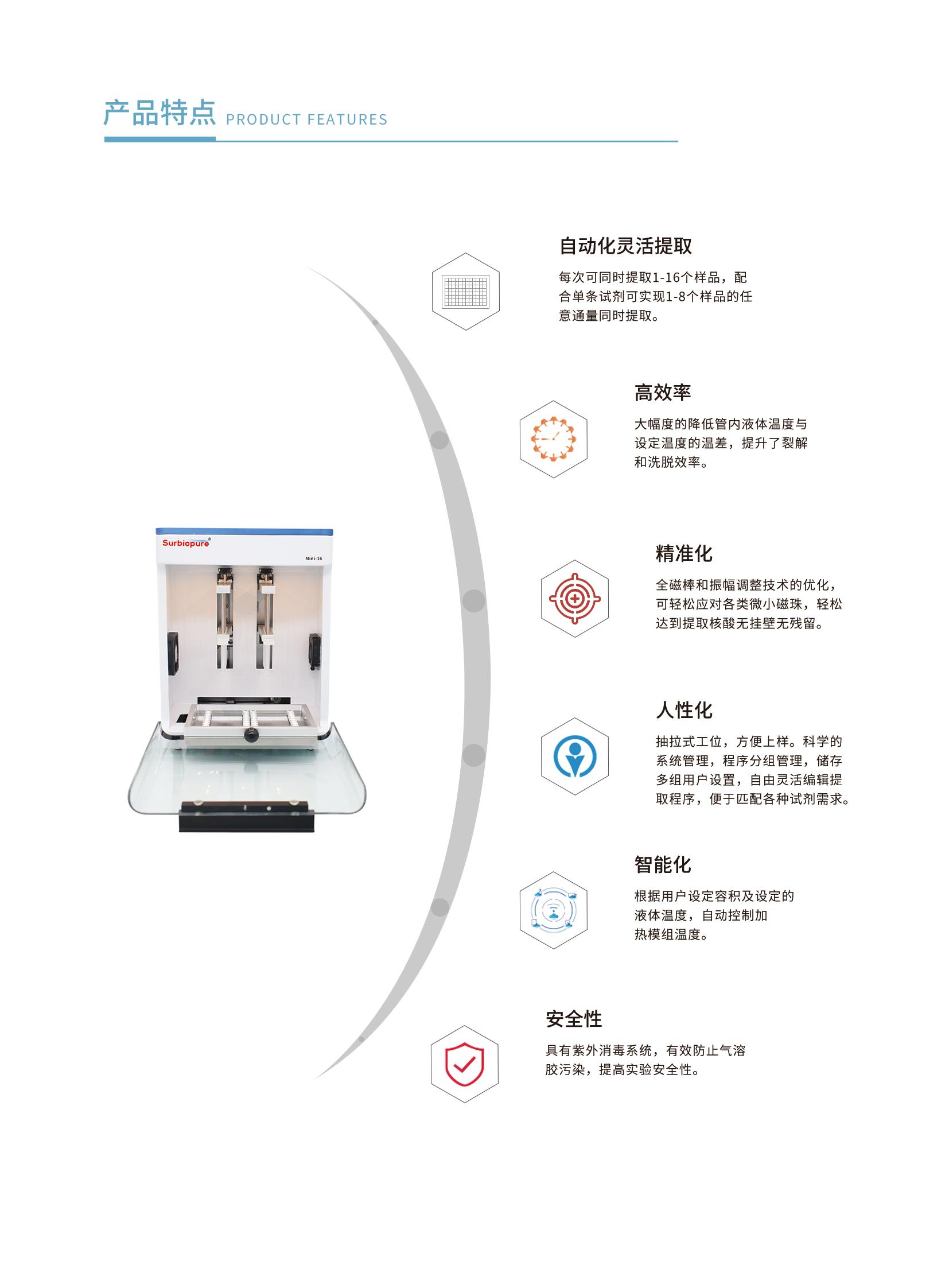 产品特点 PRODUCT FEATURES

Surbiopure®

Mini-16

自动化灵活提取

每次可同时提取1-16个样品，配合单条试剂可实现1-8个样品的任意通量同时提取。

高效率

大幅度的降低管内液体温度与设定温度的温差，提升了裂解和洗脱效率。

精准化

全磁棒和振幅调整技术的优化，可轻松应对各类微小磁珠，轻松达到提取核酸无挂壁无残留。

人性化

抽拉式工位，方便上样。科学的系统管理，程序分组管理，储存多组用户设置，自由灵活编辑提取程序，便于匹配各种试剂需求。

智能化

根据用户设定容积及设定的液体温度，自动控制加热模组温度。

安全性

具有紫外消毒系统，有效防止气溶胶污染，提高实验安全性。